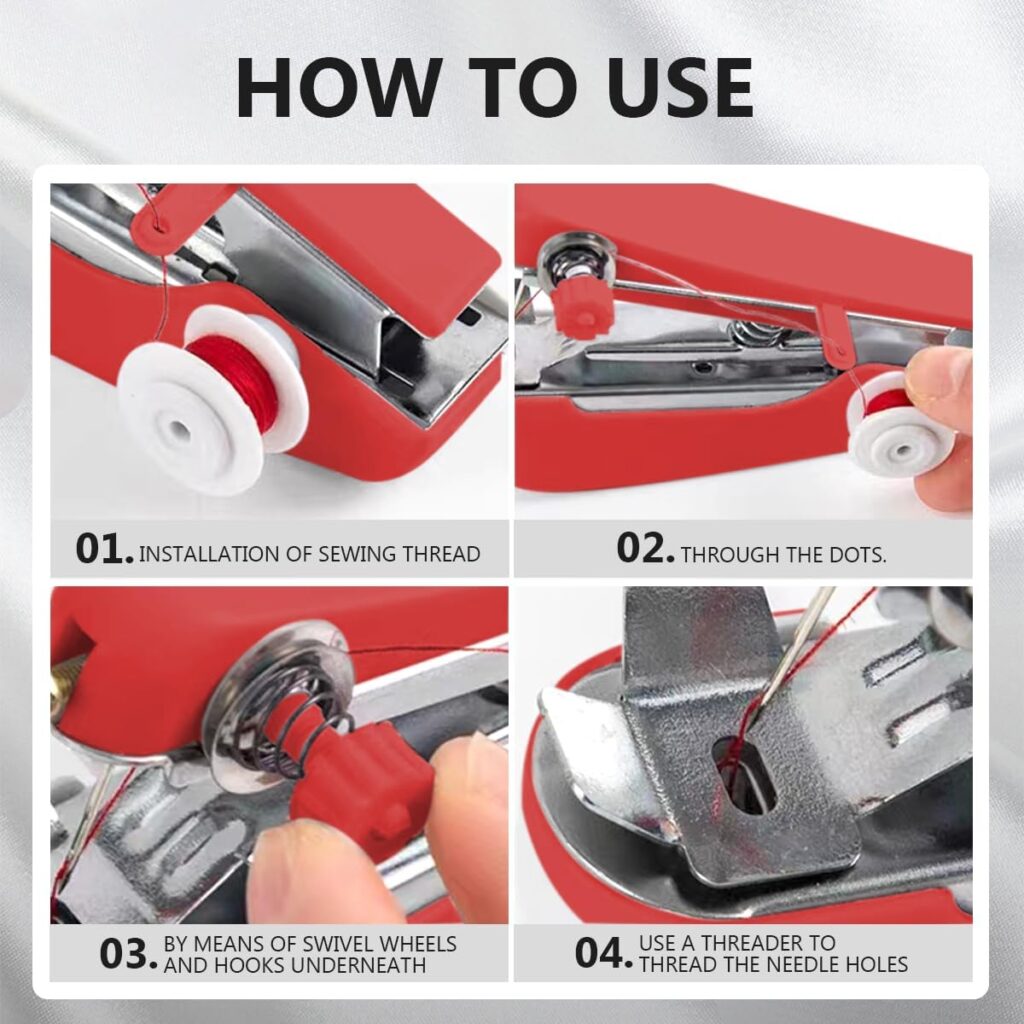 HOW TO USE

01. INSTALLATION OF SEWING THREAD

02. THROUGH THE DOTS.

03. BY MEANS OF SWIVEL WHEELS AND HOOKS UNDERNEATH

04. USE A THREADER TO THREAD THE NEEDLE HOLES